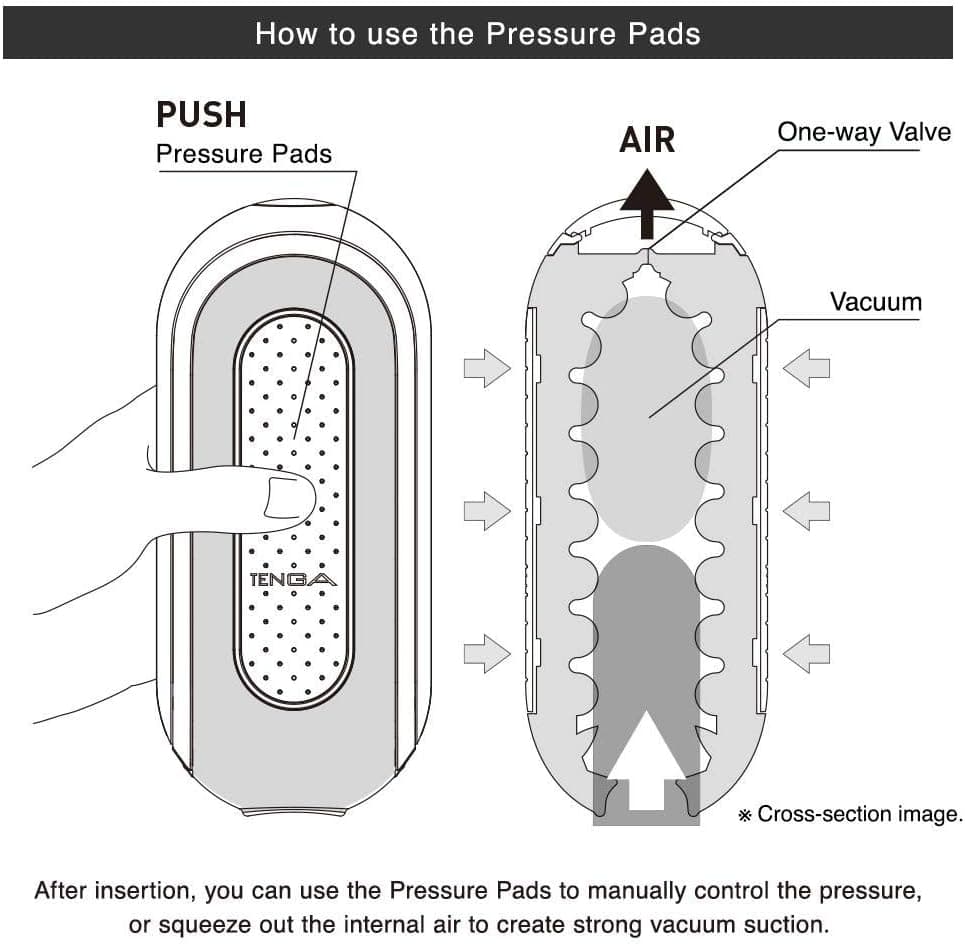 How to use the Pressure Pads

PUSH
Pressure Pads

TENGA

AIR
One-way Valve

Vacuum

※ Cross-section image.

After insertion, you can use the Pressure Pads to manually control the pressure, or squeeze out the internal air to create strong vacuum suction.